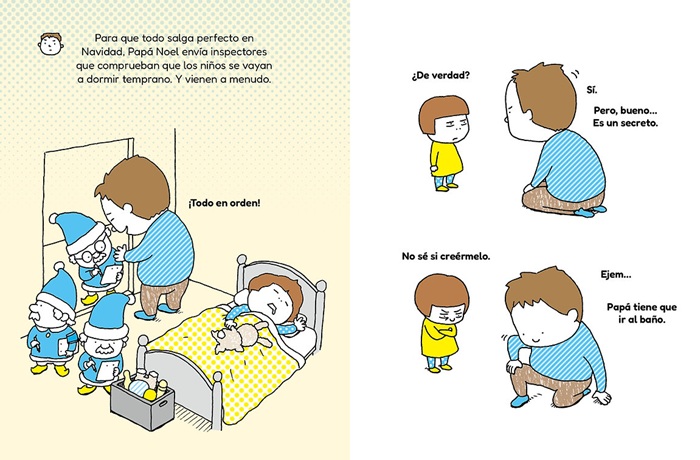 Para que todo salga perfecto en Navidad, Papá Noel envía inspectores que comprueban que los niños se vayan a dormir temprano. Y vienen a menudo.

¡Todo en orden!

¿De verdad?

Sí.

Pero, bueno... Es un secreto.

No sé si creérmelo.

Ejem...

Papá tiene que ir al baño.